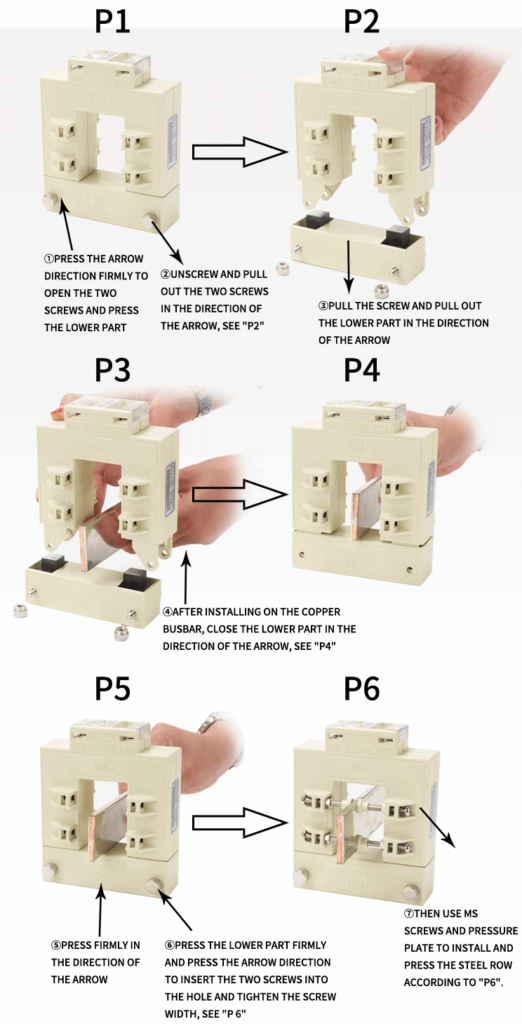 P1

P2

①PRESS THE ARROW DIRECTION FIRMLY TO OPEN THE TWO SCREWS AND PRESS THE LOWER PART

②UNSCREW AND PULL OUT THE TWO SCREWS IN THE DIRECTION OF THE ARROW, SEE "P2"

③PULL THE SCREW AND PULL OUT THE LOWER PART IN THE DIRECTION OF THE ARROW

P3

P4

④AFTER INSTALLING ON THE COPPER BUSBAR, CLOSE THE LOWER PART IN THE DIRECTION OF THE ARROW, SEE "P4"

P5

P6

⑤PRESS FIRMLY IN THE DIRECTION OF THE ARROW

⑥PRESS THE LOWER PART FIRMLY AND PRESS THE ARROW DIRECTION TO INSERT THE TWO SCREWS INTO THE HOLE AND TIGHTEN THE SCREW WIDTH, SEE "P 6"

⑦THEN USE MS SCREWS AND PRESSURE PLATE TO INSTALL AND PRESS THE STEEL ROW ACCORDING TO "P6".