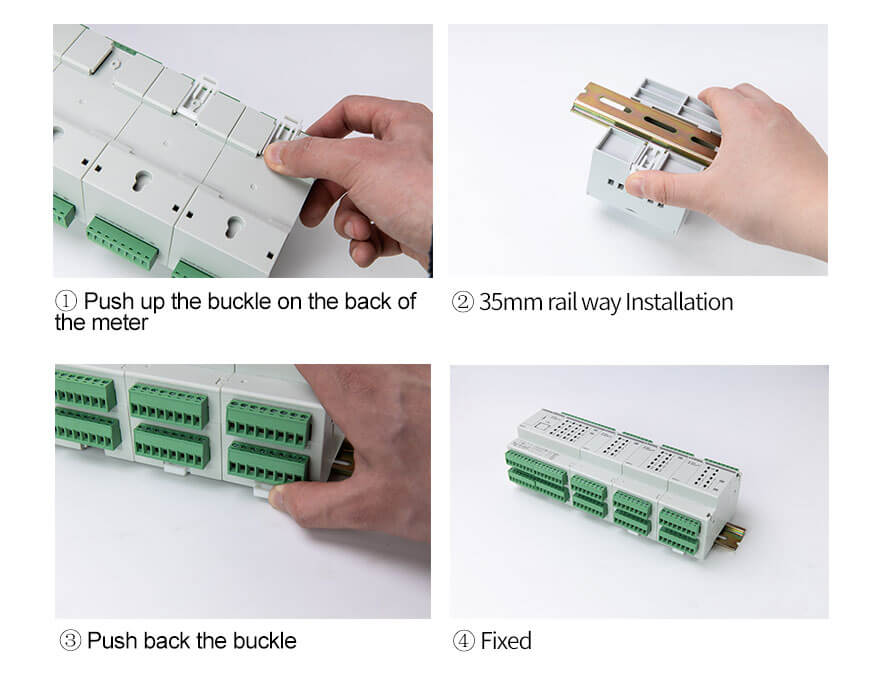 ① Push up the buckle on the back of the meter

② 35mm rail way Installation

③ Push back the buckle

④ Fixed